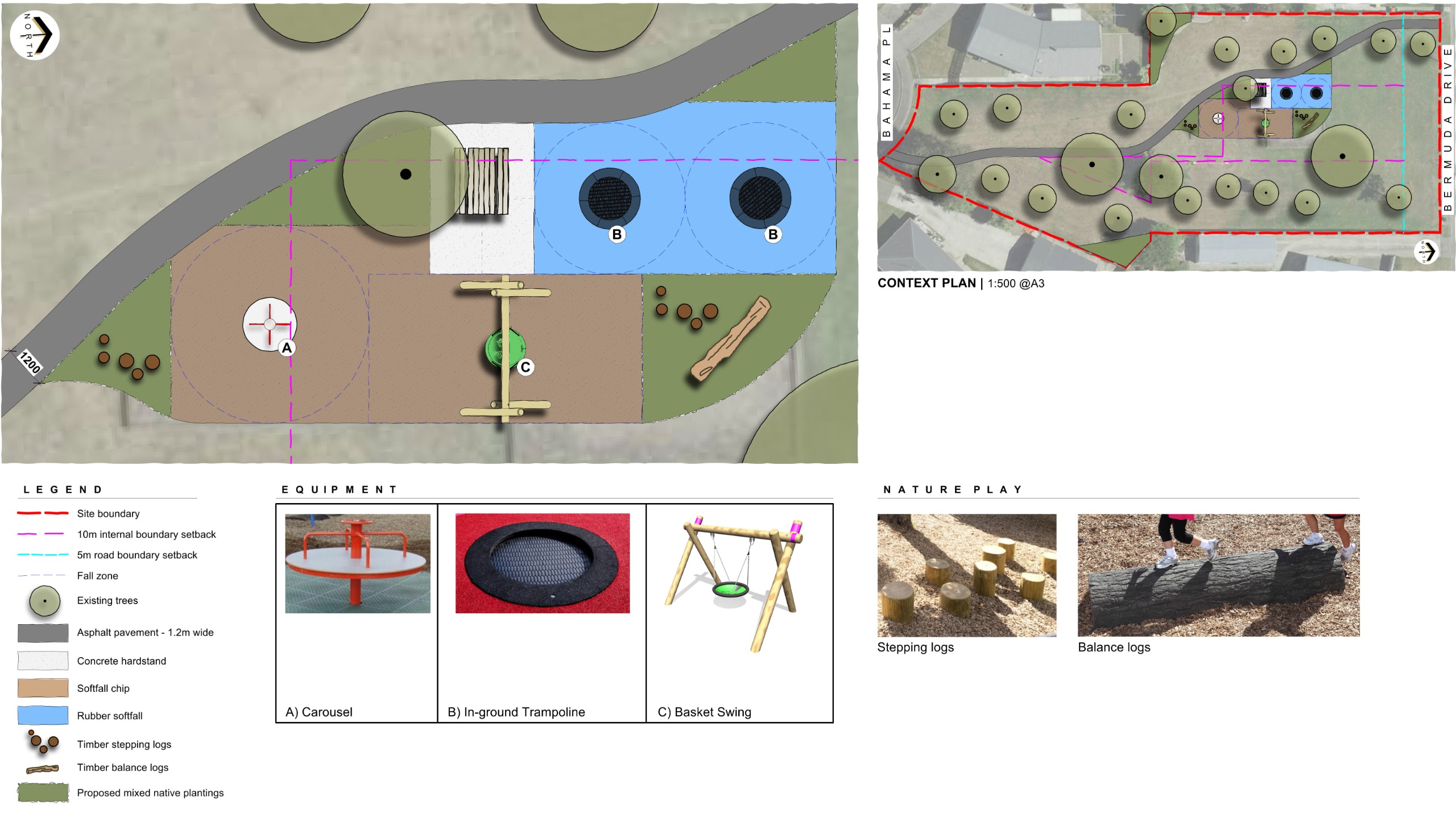 NORTH

1200

A

B

B

C

BAHAMA PL

BERMUDA DRIVE

CONTEXT PLAN | 1:500 @A3

LEGEND

Site boundary

10m internal boundary setback

5m road boundary setback

Fall zone

Existing trees

Asphalt pavement - 1.2m wide

Concrete hardstand

Softfall chip

Rubber softfall

Timber stepping logs

Timber balance logs

Proposed mixed native plantings

EQUIPMENT

A) Carousel

B) In-ground Trampoline

C) Basket Swing

NATURE PLAY

Stepping logs

Balance logs